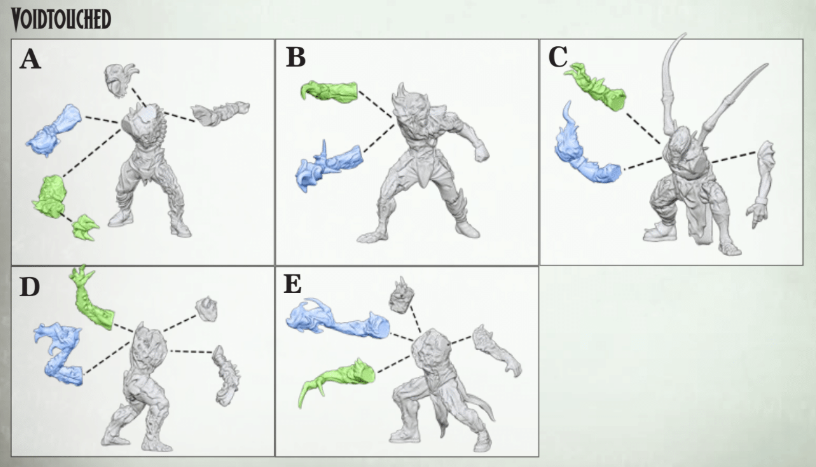 VOIDTOUCHED

A

B

C

D

E